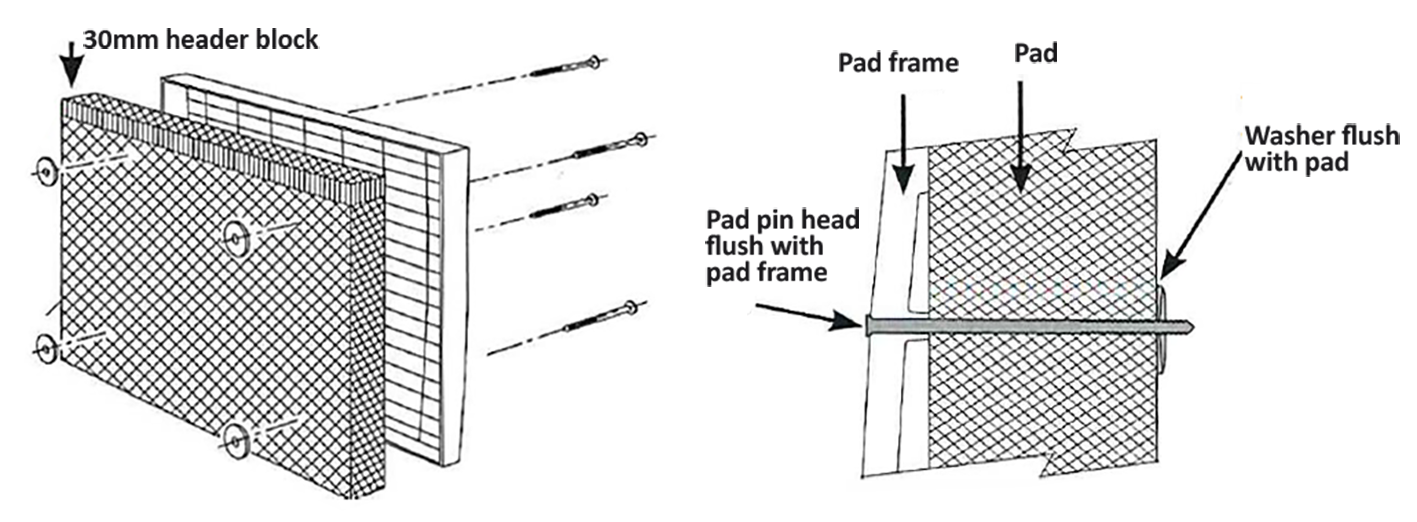 30mm header block

Pad frame

Pad

Washer flush with pad

Pad pin head flush with pad frame